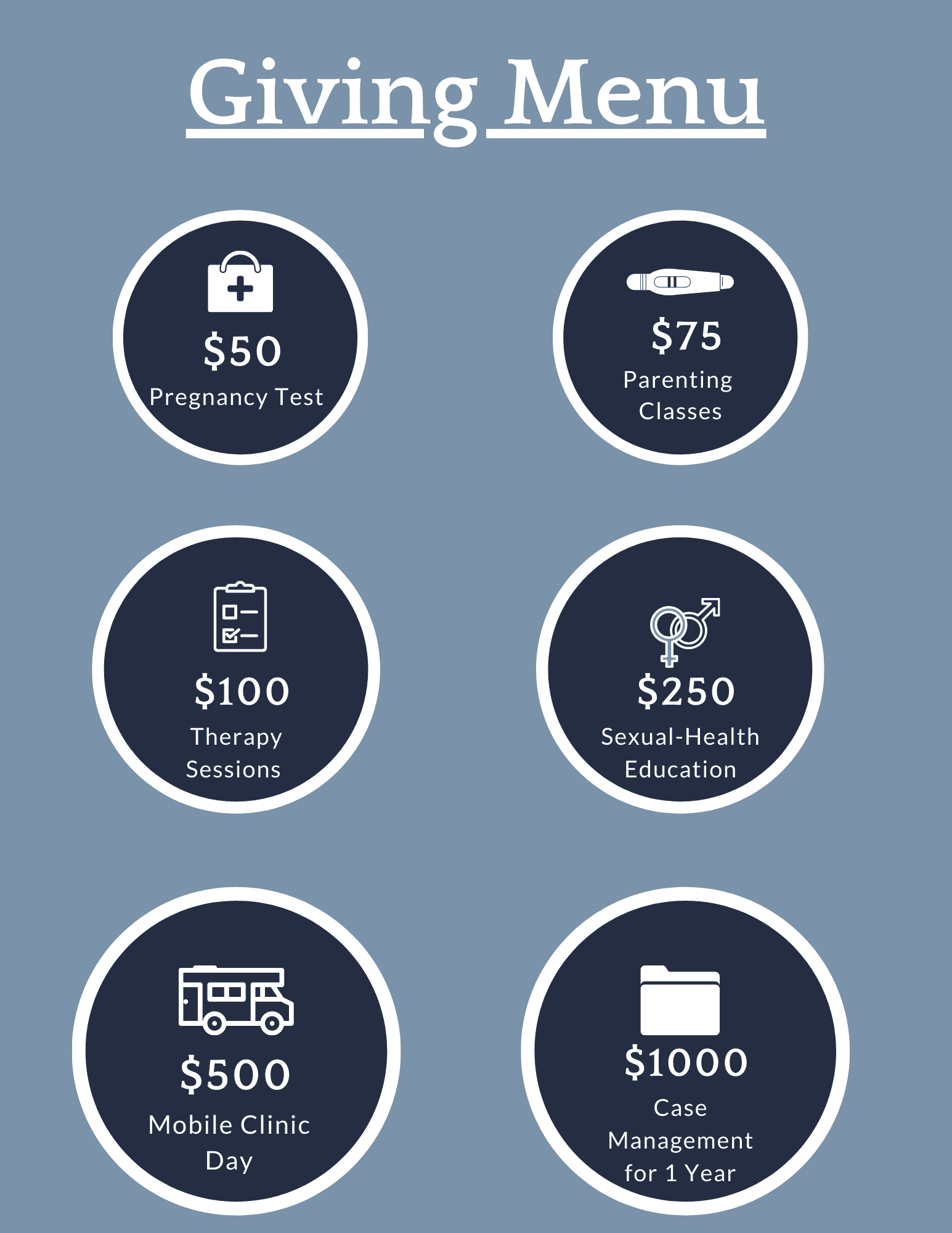 Giving Menu

$50
Pregnancy Test

$75
Parenting
Classes

$100
Therapy
Sessions

$250
Sexual-Health
Education

$500
Mobile Clinic
Day

$1000
Case
Management
for 1 Year